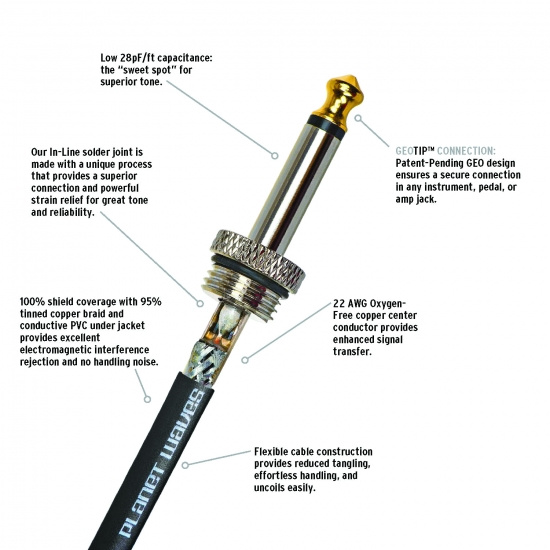 Low 28pF/ft capacitance: the "sweet spot" for superior tone.

Our In-Line solder joint is made with a unique process that provides a superior connection and powerful strain relief for great tone and reliability.

GEOTIP™ CONNECTION: Patent-Pending GEO design ensures a secure connection in any instrument, pedal, or amp jack.

100% shield coverage with 95% tinned copper braid and conductive PVC under jacket provides excellent electromagnetic interference rejection and no handling noise.

22 AWG Oxygen-Free copper center conductor provides enhanced signal transfer.

Flexible cable construction provides reduced tangling, effortless handling, and uncoils easily.

PLANET WAVES